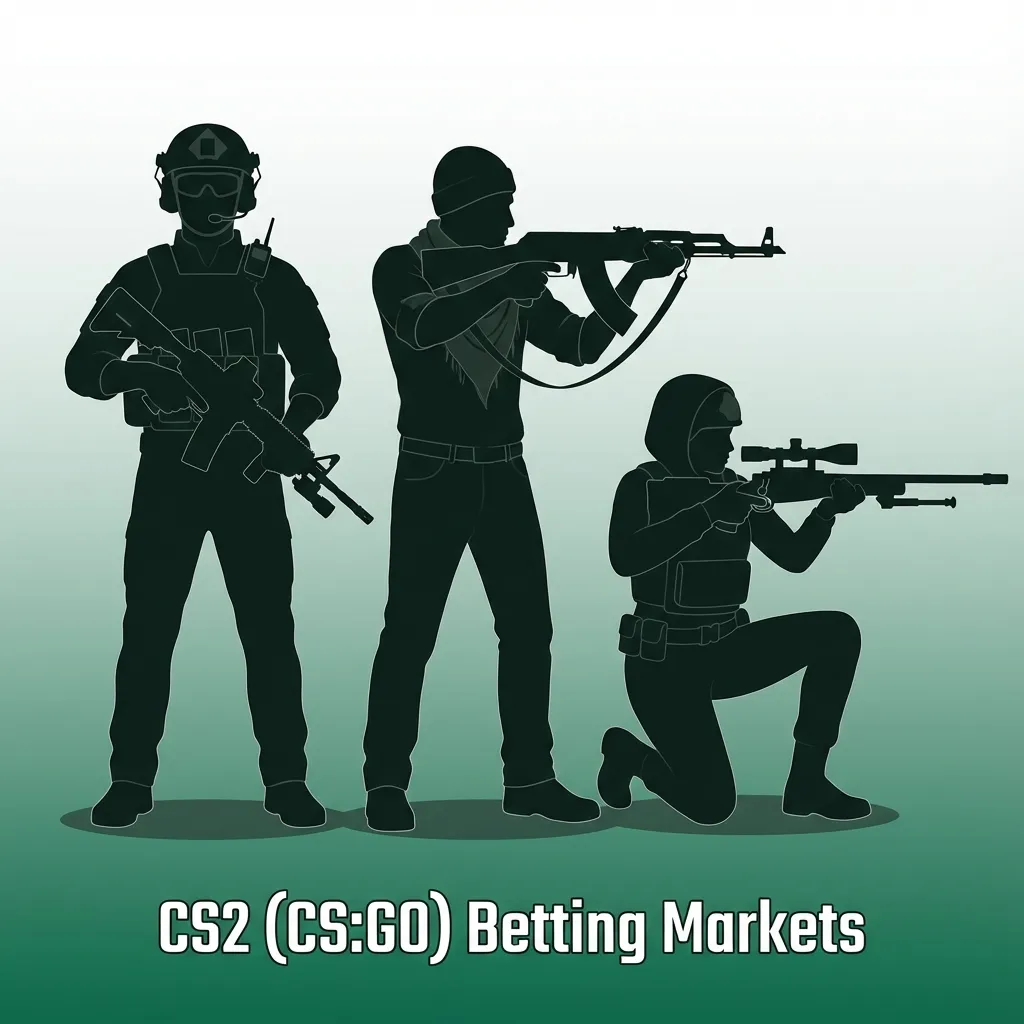 CS2 (CS:GO) Betting Markets